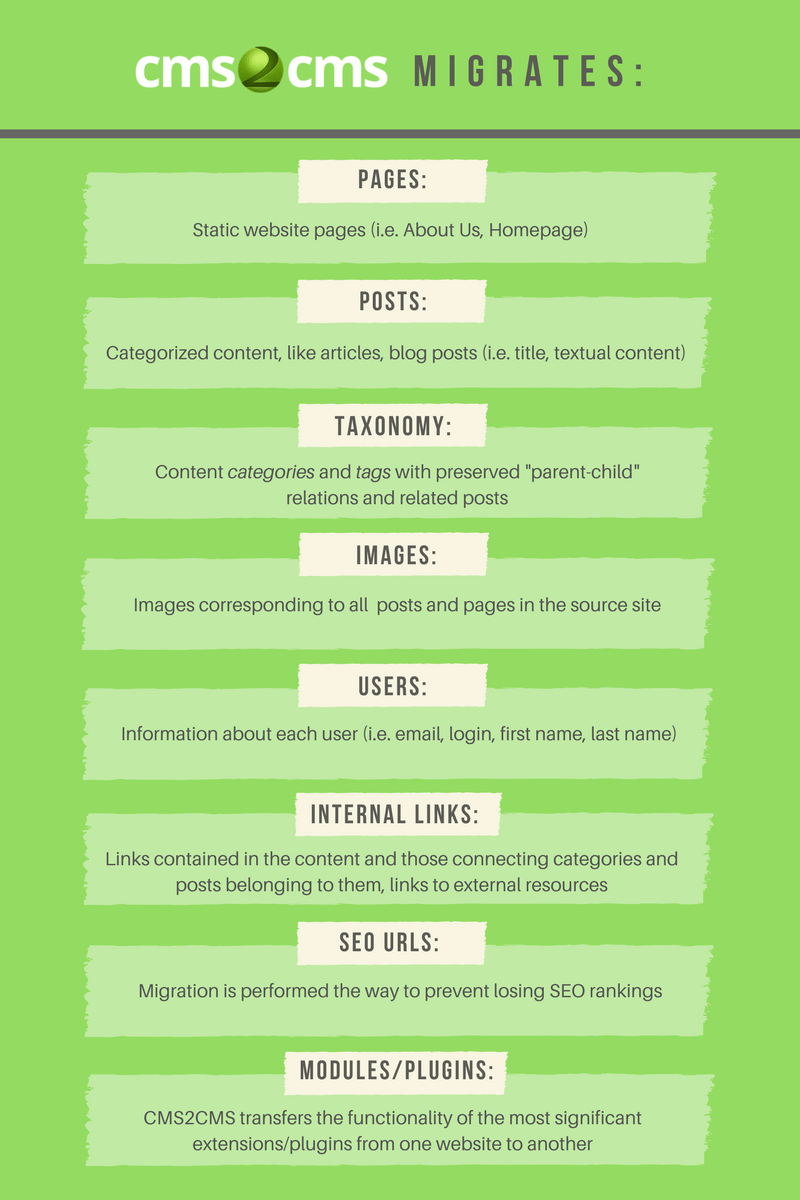 cms2cms MIGRATES:

PAGES:

Static website pages (i.e. About Us, Homepage)

POSTS:

Categorized content, like articles, blog posts (i.e. title, textual content)

TAXONOMY:

Content categories and tags with preserved "parent-child" relations and related posts

IMAGES:

Images corresponding to all posts and pages in the source site

USERS:

Information about each user (i.e. email, login, first name, last name)

INTERNAL LINKS:

Links contained in the content and those connecting categories and posts belonging to them, links to external resources

SEO URLS:

Migration is performed the way to prevent losing SEO rankings

MODULES/PLUGINS:

CMS2CMS transfers the functionality of the most significant extensions/plugins from one website to another